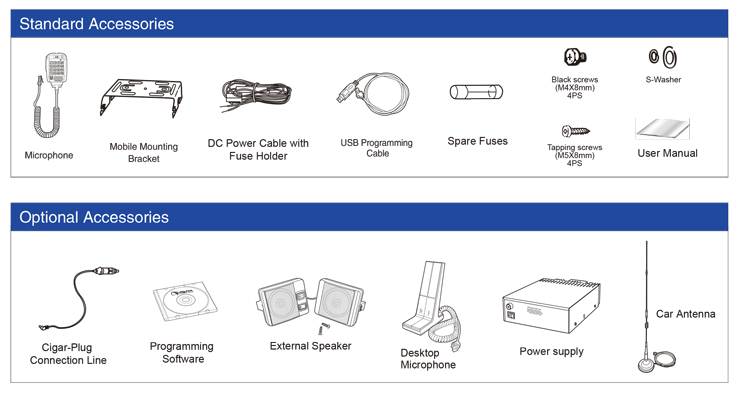 Standard Accessories

Microphone

Mobile Mounting Bracket

DC Power Cable with Fuse Holder

USB Programming Cable

Spare Fuses

Black screws (M4X8mm) 4PS

Tapping screws (M5X8mm) 4PS

S-Washer

User Manual

Optional Accessories

Cigar-Plug Connection Line

Programming Software

External Speaker

Desktop Microphone

Power supply

Car Antenna