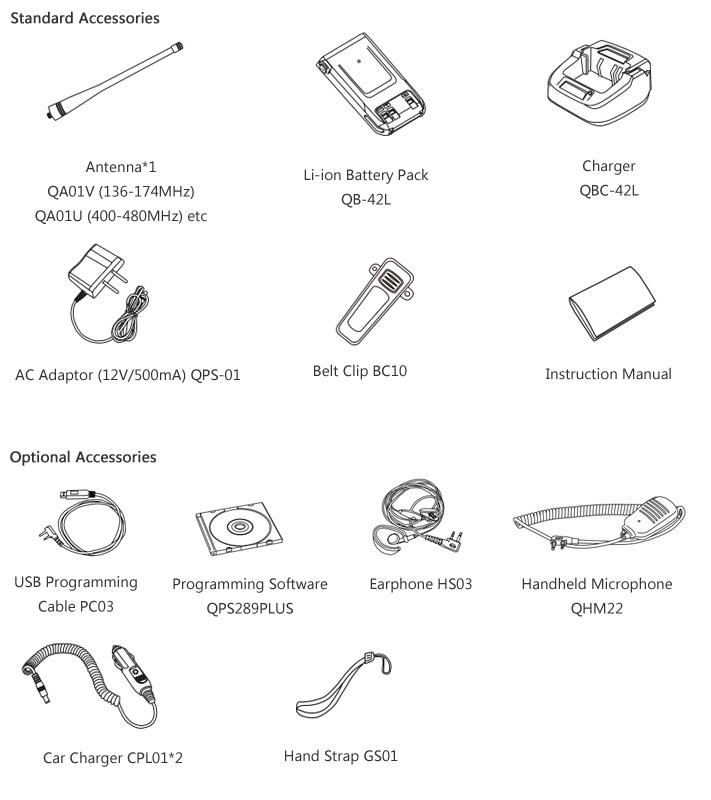 Standard Accessories

Antenna*1
QA01V (136-174MHz)
QA01U (400-480MHz) etc

Li-ion Battery Pack
QB-42L

Charger
QBC-42L

AC Adaptor (12V/500mA) QPS-01

Belt Clip BC10

Instruction Manual

Optional Accessories

USB Programming Cable PC03

Programming Software QPS289PLUS

Earphone HS03

Handheld Microphone QHM22

Car Charger CPL01*2

Hand Strap GS01