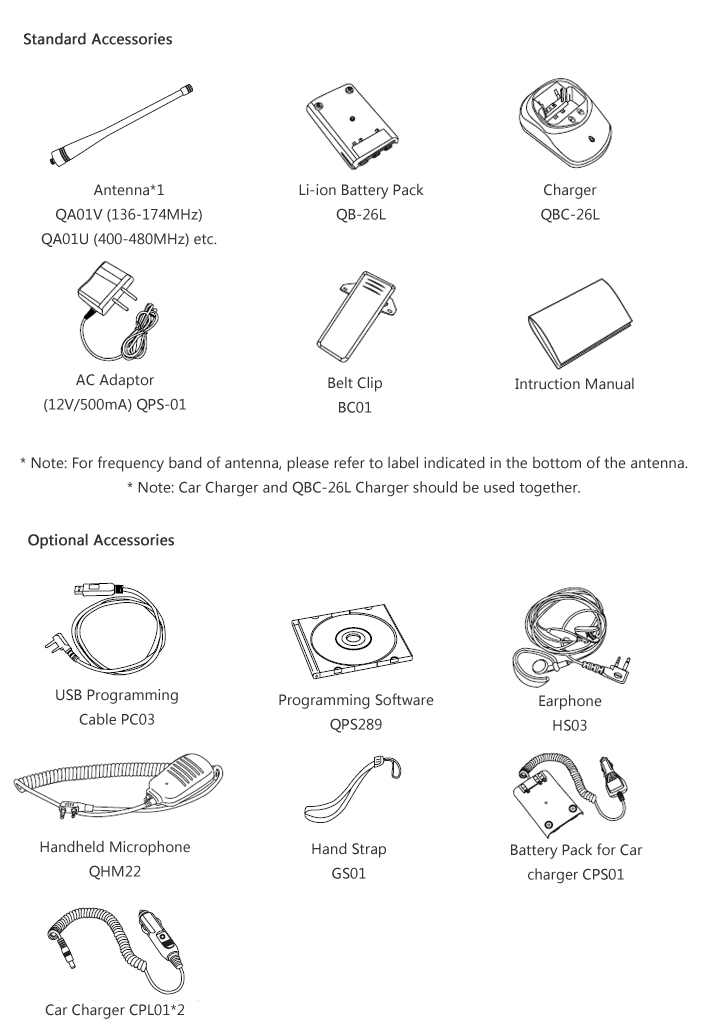 Standard Accessories

Antenna*1
QA01V (136-174MHz)
QA01U (400-480MHz) etc.

Li-ion Battery Pack
QB-26L

Charger
QBC-26L

AC Adaptor
(12V/500mA) QPS-01

Belt Clip
BC01

Intruction Manual

* Note: For frequency band of antenna, please refer to label indicated in the bottom of the antenna.
* Note: Car Charger and QBC-26L Charger should be used together.

Optional Accessories

USB Programming
Cable PC03

Programming Software
QPS289

Earphone
HS03

Handheld Microphone
QHM22

Hand Strap
GS01

Battery Pack for Car
charger CPS01

Car Charger CPL01*2