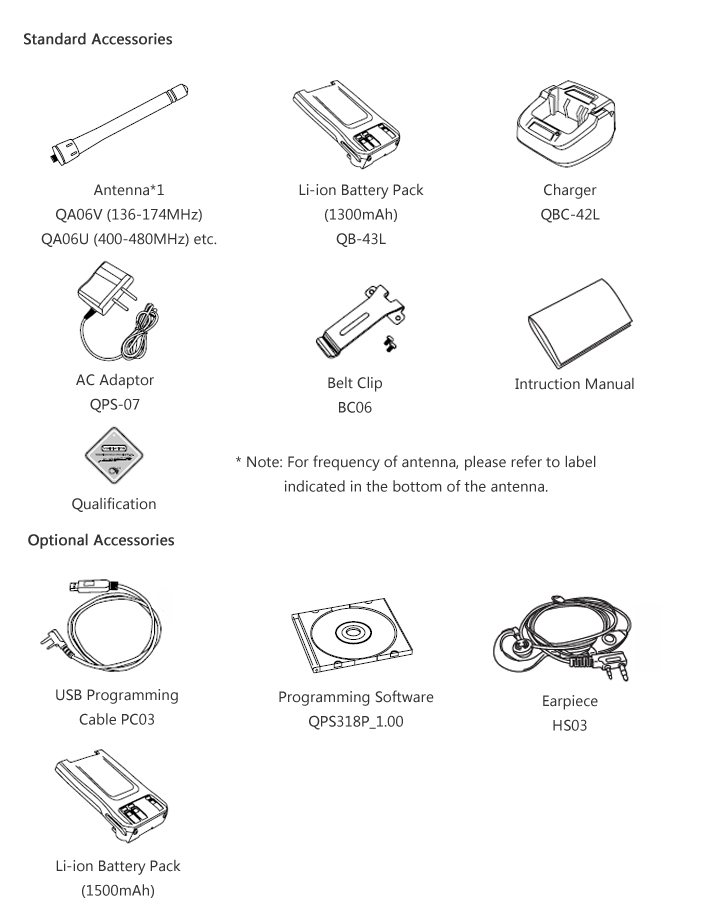 Standard Accessories

Antenna*1
QA06V (136-174MHz)
QA06U (400-480MHz) etc.

Li-ion Battery Pack
(1300mAh)
QB-43L

Charger
QBC-42L

AC Adaptor
QPS-07

Belt Clip
BC06

Intruction Manual

Qualification

* Note: For frequency of antenna, please refer to label indicated in the bottom of the antenna.

Optional Accessories

USB Programming Cable PC03

Programming Software
QPS318P_1.00

Earpiece
HS03

Li-ion Battery Pack
(1500mAh)