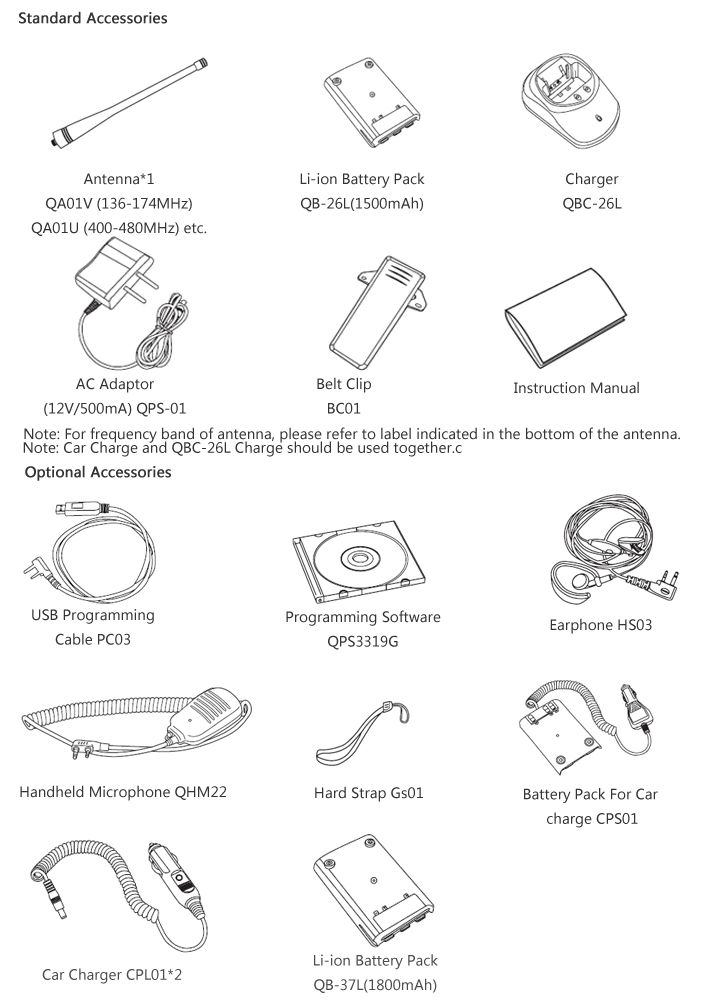 Standard Accessories

Antenna*1
QA01V (136-174MHz)
QA01U (400-480MHz) etc.

Li-ion Battery Pack
QB-26L(1500mAh)

Charger
QBC-26L

AC Adaptor
(12V/500mA) QPS-01

Belt Clip
BC01

Instruction Manual

Note: For frequency band of antenna, please refer to label indicated in the bottom of the antenna.
Note: Car Charge and QBC-26L Charge should be used together.c

Optional Accessories

USB Programming
Cable PC03

Programming Software
QPS3319G

Earphone HS03

Handheld Microphone QHM22

Hard Strap Gs01

Battery Pack For Car
charge CPS01

Car Charger CPL01*2

Li-ion Battery Pack
QB-37L(1800mAh)