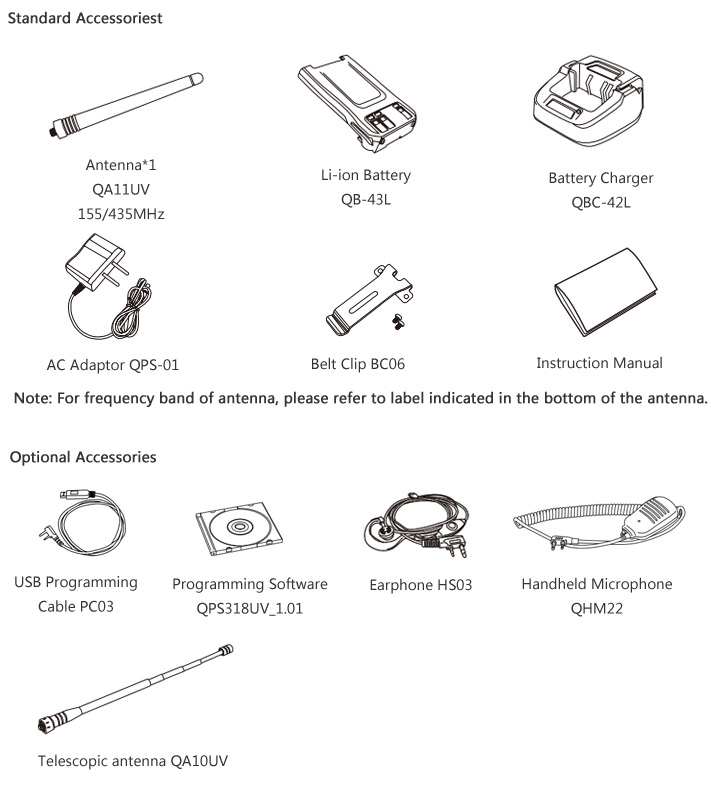 Standard Accessoriest

Antenna*1
QA11UV
155/435MHz

Li-ion Battery
QB-43L

Battery Charger
QBC-42L

AC Adaptor QPS-01

Belt Clip BC06

Instruction Manual

Note: For frequency band of antenna, please refer to label indicated in the bottom of the antenna.

Optional Accessories

USB Programming Cable PC03

Programming Software QPS318UV_1.01

Earphone HS03

Handheld Microphone QHM22

Telescopic antenna QA10UV