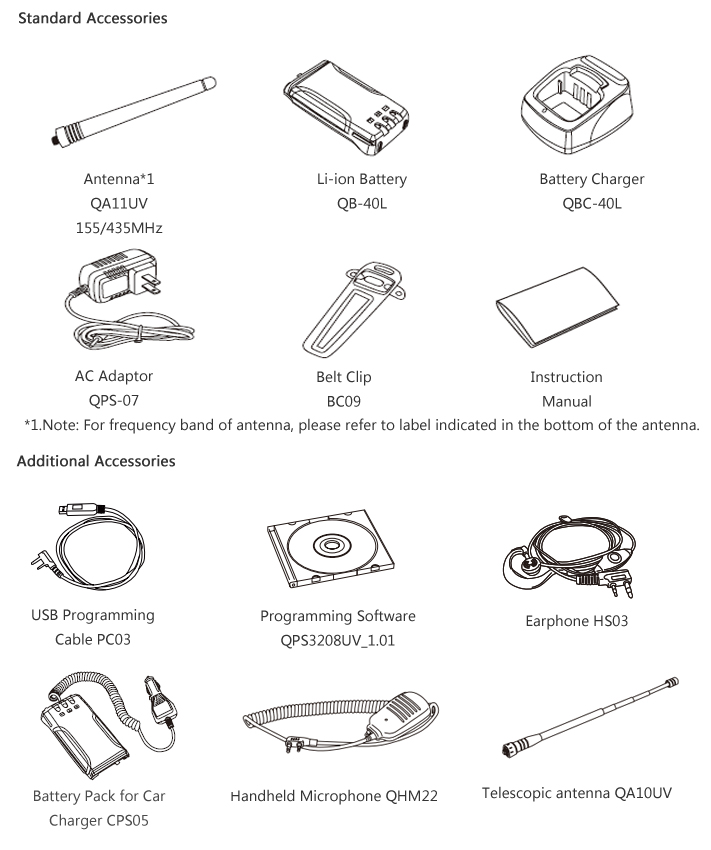 Standard Accessories

Antenna*1
QA11UV
155/435MHz

Li-ion Battery
QB-40L

Battery Charger
QBC-40L

AC Adaptor
QPS-07

Belt Clip
BC09

Instruction
Manual

*1.Note: For frequency band of antenna, please refer to label indicated in the bottom of the antenna.

Additional Accessories

USB Programming
Cable PC03

Programming Software
QPS3208UV_1.01

Earphone HS03

Battery Pack for Car
Charger CPS05

Handheld Microphone QHM22

Telescopic antenna QA10UV