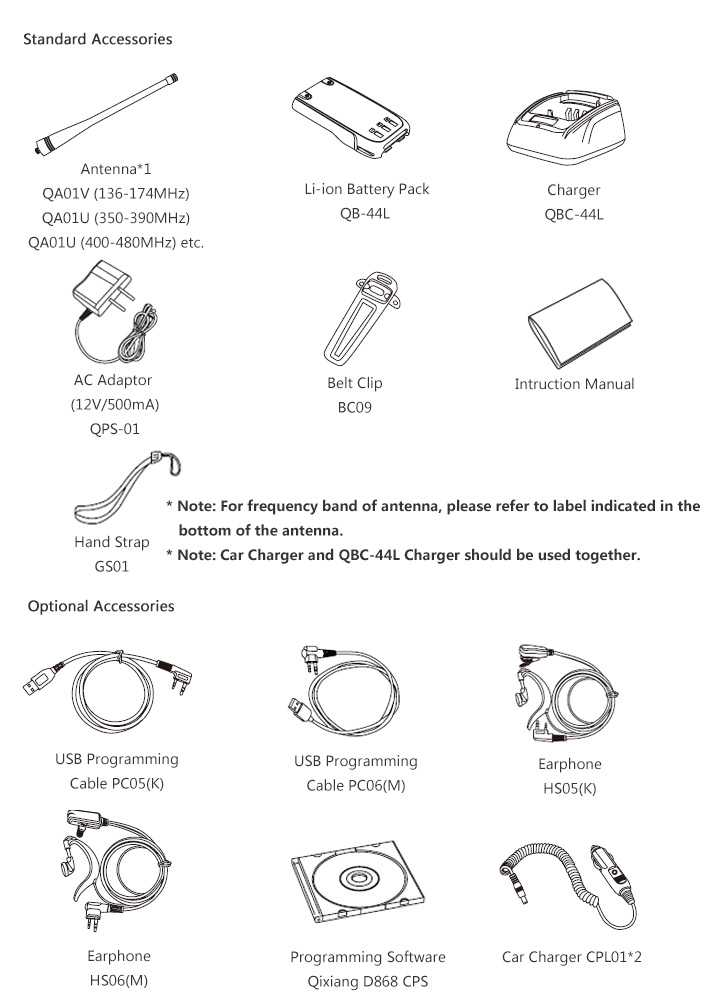 Standard Accessories

Antenna*1
QA01V (136-174MHz)
QA01U (350-390MHz)
QA01U (400-480MHz) etc.

Li-ion Battery Pack
QB-44L

Charger
QBC-44L

AC Adaptor
(12V/500mA)
QPS-01

Belt Clip
BC09

Intruction Manual

Hand Strap
GS01

* Note: For frequency band of antenna, please refer to label indicated in the bottom of the antenna.
* Note: Car Charger and QBC-44L Charger should be used together.

Optional Accessories

USB Programming
Cable PC05(K)

USB Programming
Cable PC06(M)

Earphone
HS05(K)

Earphone
HS06(M)

Programming Software
Qixiang D868 CPS

Car Charger CPL01*2