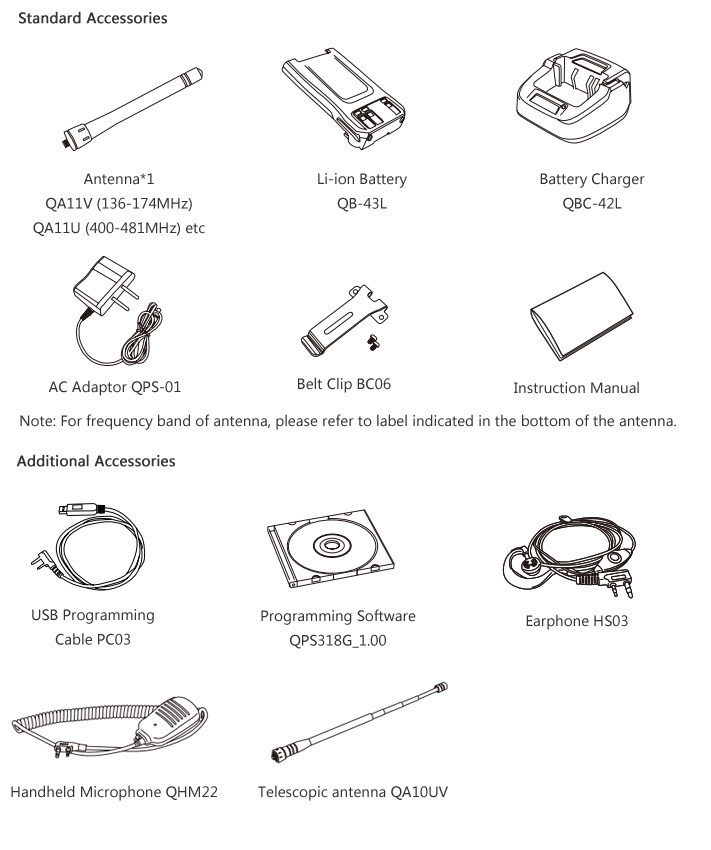 Standard Accessories

Antenna*1
QA11V (136-174MHz)
QA11U (400-481MHz) etc

Li-ion Battery
QB-43L

Battery Charger
QBC-42L

AC Adaptor QPS-01

Belt Clip BC06

Instruction Manual

Note: For frequency band of antenna, please refer to label indicated in the bottom of the antenna.

Additional Accessories

USB Programming
Cable PC03

Programming Software
QPS318G_1.00

Earphone HS03

Handheld Microphone QHM22

Telescopic antenna QA10UV