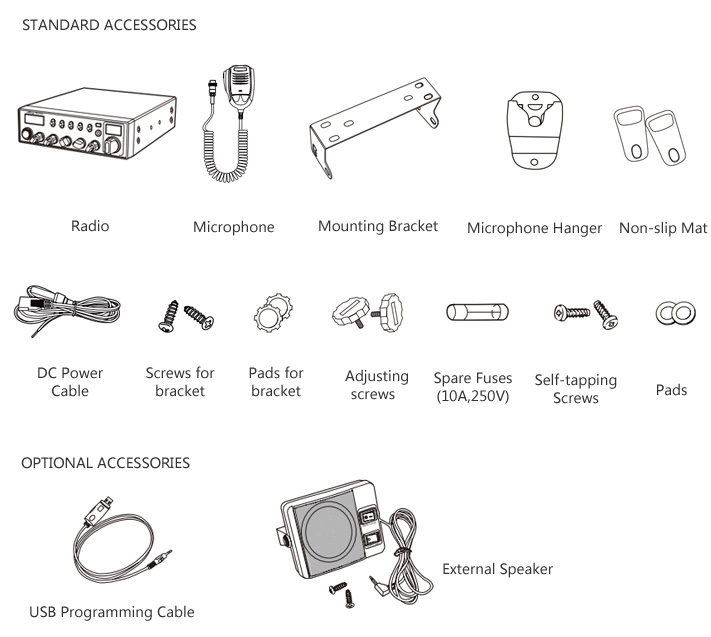 STANDARD ACCESSORIES

Radio

Microphone

Mounting Bracket

Microphone Hanger

Non-slip Mat

DC Power Cable

Screws for bracket

Pads for bracket

Adjusting screws

Spare Fuses (10A,250V)

Self-tapping Screws

Pads

OPTIONAL ACCESSORIES

USB Programming Cable

External Speaker