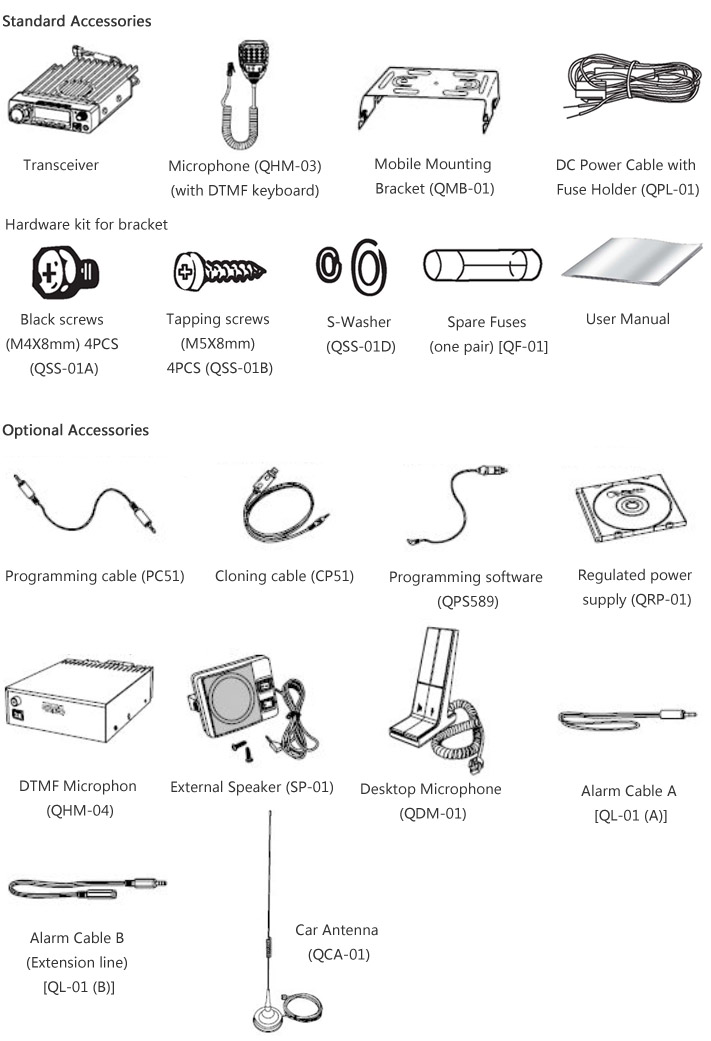 Standard Accessories

Transceiver

Microphone (QHM-03) (with DTMF keyboard)

Mobile Mounting Bracket (QMB-01)

DC Power Cable with Fuse Holder (QPL-01)

Hardware kit for bracket

Black screws (M4X8mm) 4PCS (QSS-01A)

Tapping screws (M5X8mm) 4PCS (QSS-01B)

S-Washer (QSS-01D)

Spare Fuses (one pair) [QF-01]

User Manual

Optional Accessories

Programming cable (PC51)

Cloning cable (CP51)

Programming software (QPS589)

Regulated power supply (QRP-01)

DTMF Microphon (QHM-04)

External Speaker (SP-01)

Desktop Microphone (QDM-01)

Alarm Cable A [QL-01 (A)]

Alarm Cable B (Extension line) [QL-01 (B)]

Car Antenna (QCA-01)